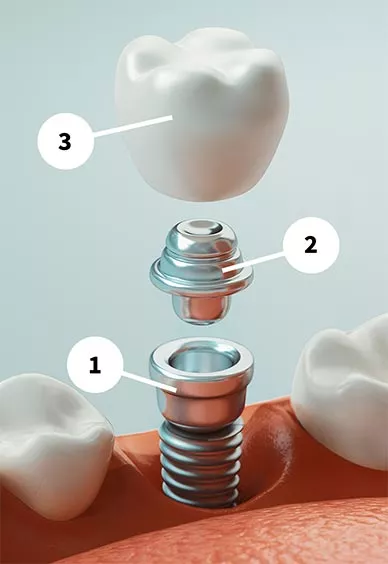 3

2

1